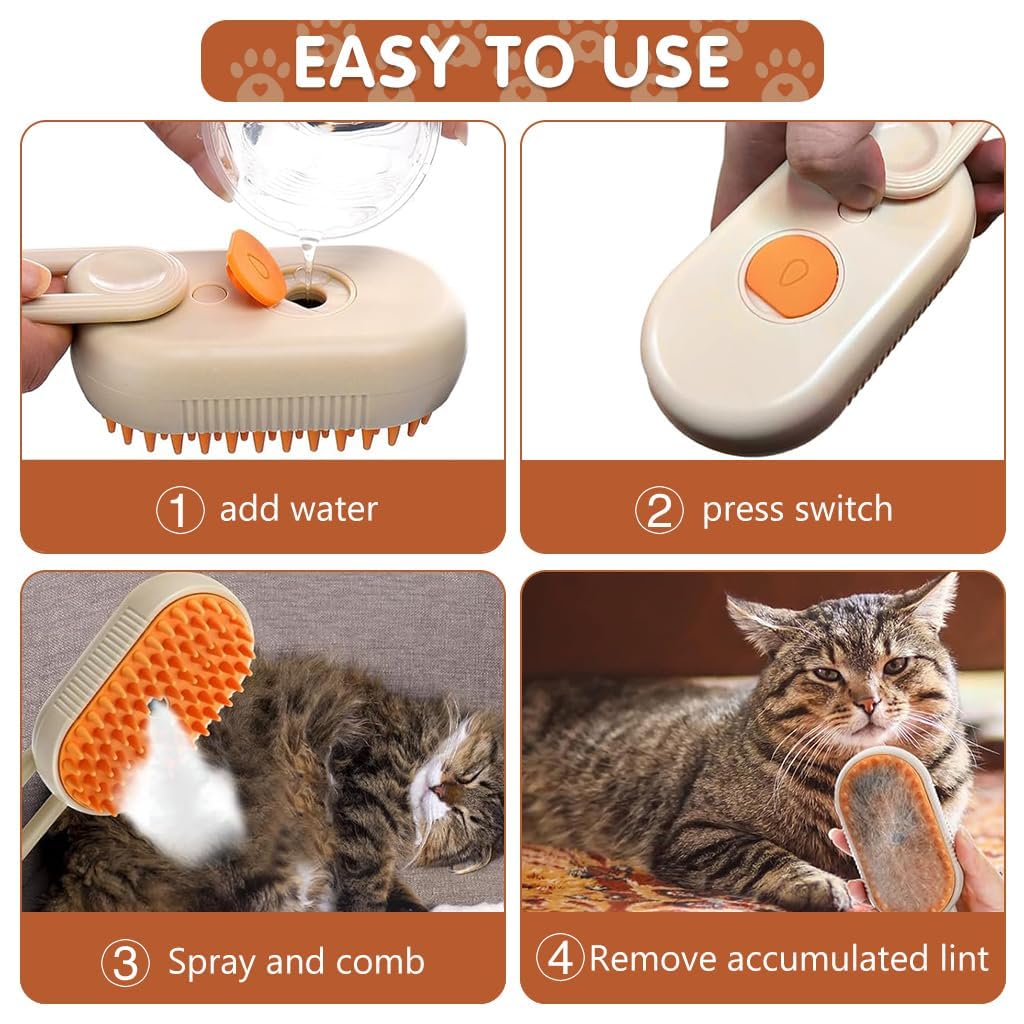 EASY TO USE

① add water

② press switch

③ Spray and comb

④ Remove accumulated lint