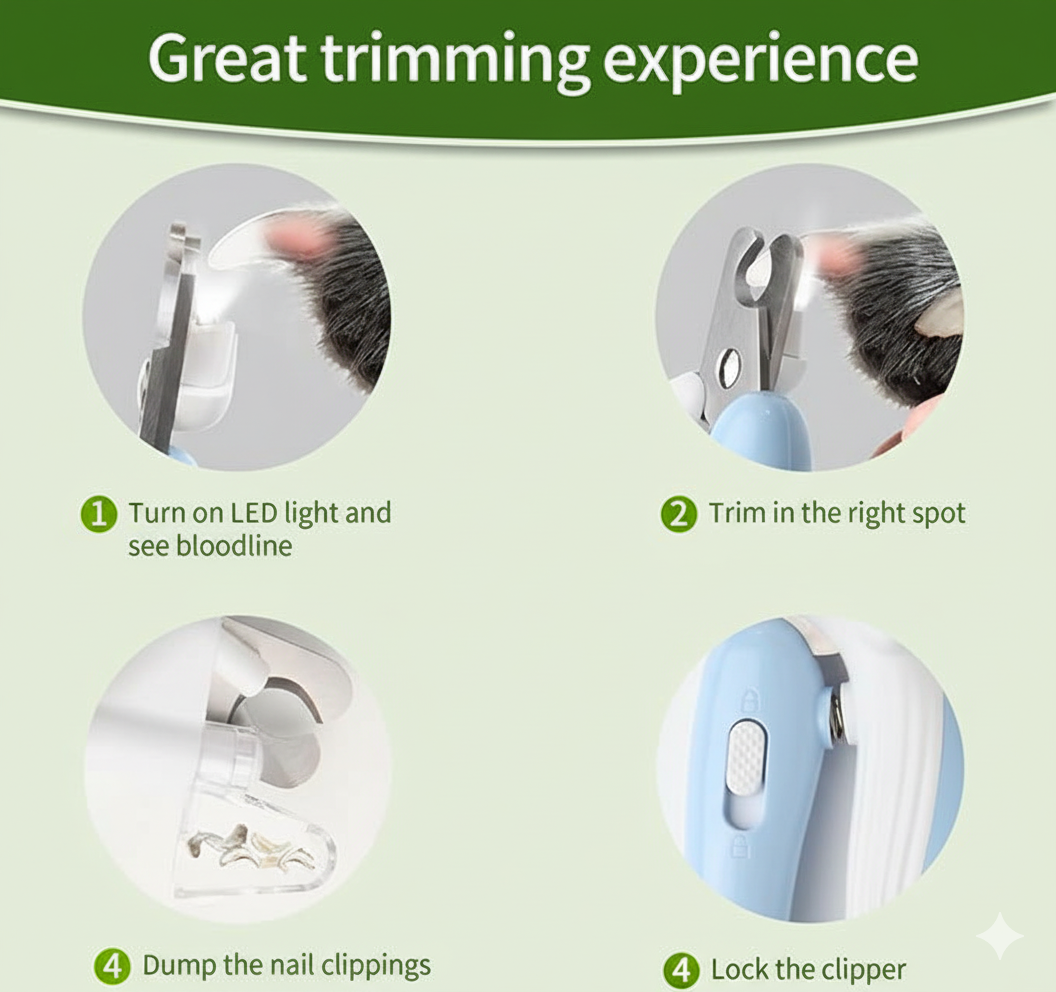 Great trimming experience

1 Turn on LED light and see bloodline

2 Trim in the right spot

4 Dump the nail clippings

4 Lock the clipper